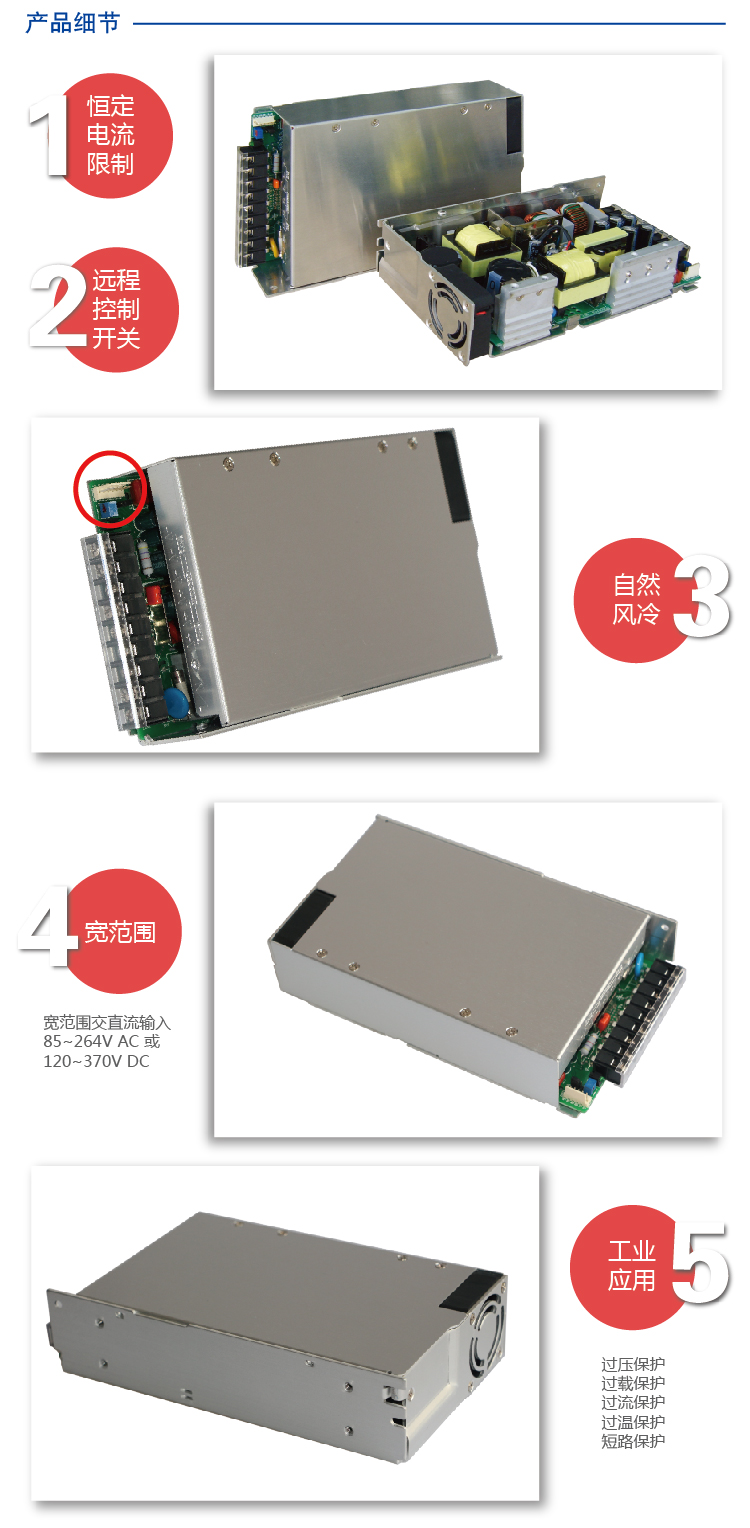 产品细节

1 恒定电流限制

2 远程控制开关

自然风冷 3

4 宽范围

宽范围交直流输入
85~264V AC 或
120~370V DC

工业应用 5

过压保护
过载保护
过流保护
过温保护
短路保护